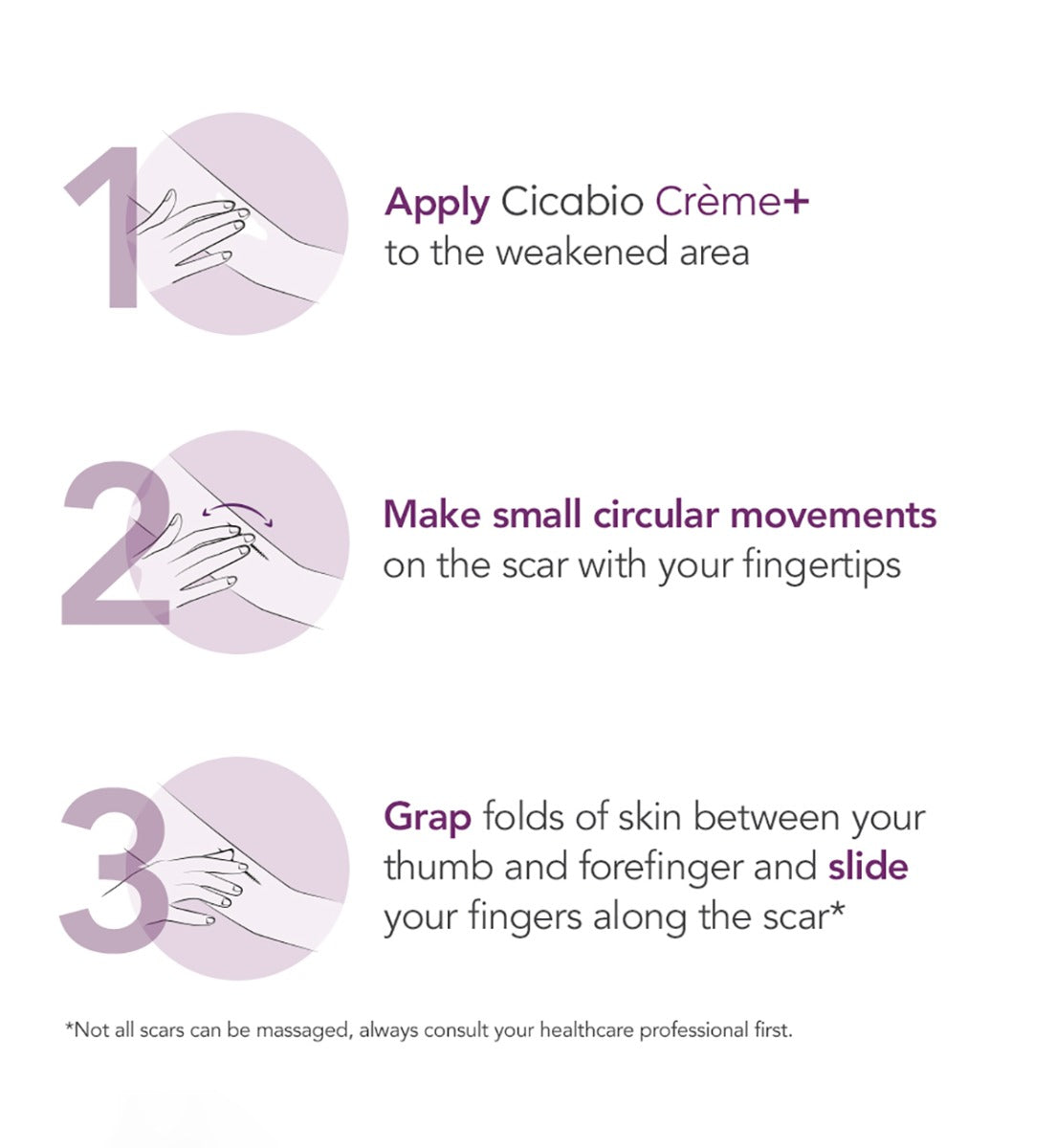 1

Apply Cicabio Crème+ to the weakened area

2

Make small circular movements on the scar with your fingertips

3

Grap folds of skin between your thumb and forefinger and slide your fingers along the scar*

*Not all scars can be massaged, always consult your healthcare professional first.